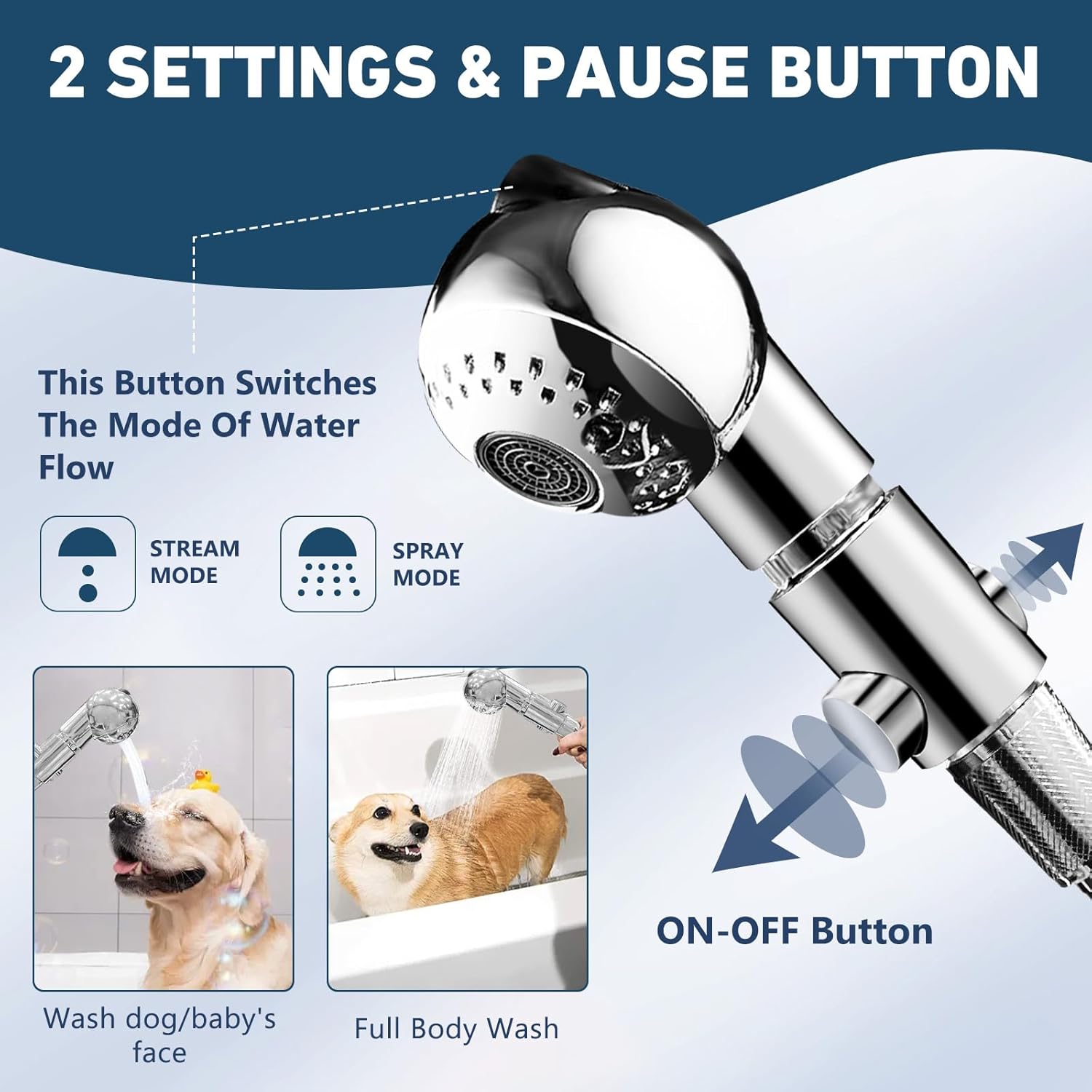 2 SETTINGS & PAUSE BUTTON

This Button Switches The Mode Of Water Flow

STREAM MODE

SPRAY MODE

ON-OFF Button

Wash dog/baby's face

Full Body Wash